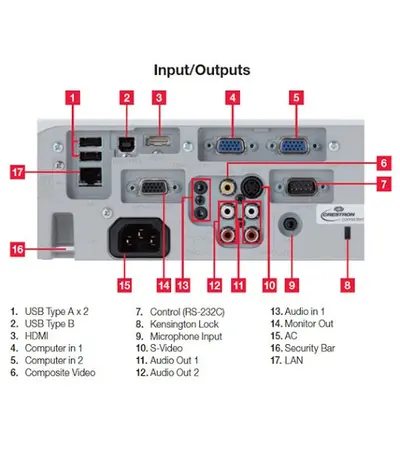 Input/Outputs

1 2 3 4 5 6 7 17 16 15 14 13 12 11 10 9 8

CRESTRON connected

1. USB Type A x 2
2. USB Type B
3. HDMI
4. Computer in 1
5. Computer in 2
6. Composite Video

7. Control (RS-232C)
8. Kensington Lock
9. Microphone Input
10. S-Video
11. Audio Out 1
12. Audio Out 2

13. Audio in 1
14. Monitor Out
15. AC
16. Security Bar
17. LAN